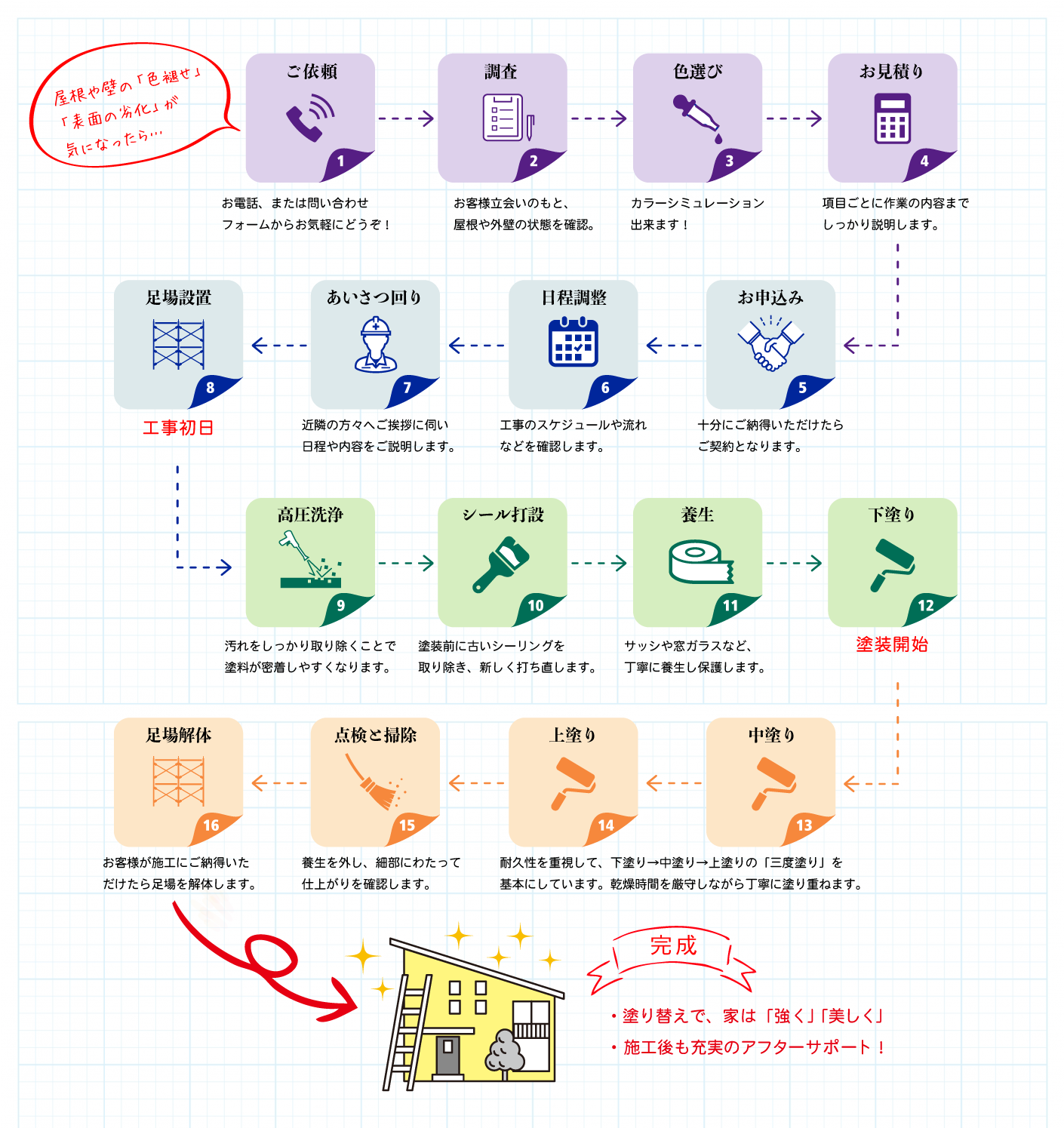 屋根や壁の「色褪せ」「表面の劣化」が気になったら…

ご依頼
1
お電話、または問い合わせフォームからお気軽にどうぞ！

調査
2
お客様立会いのもと、屋根や外壁の状態を確認。

色選び
3
カラーシミュレーション出来ます！

お見積り
4
項目ごとに作業の内容までしっかり説明します。

お申込み
5
十分にご納得いただけたらご契約となります。

日程調整
6
工事のスケジュールや流れなどを確認します。

あいさつ回り
7
近隣の方々へご挨拶に伺い日程や内容をご説明します。

足場設置
8
工事初日

高圧洗浄
9
汚れをしっかり取り除くことで塗料が密着しやすくなります。

シール打設
10
塗装前に古いシーリングを取り除き、新しく打ち直します。

養生
11
サッシや窓ガラスなど、丁寧に養生し保護します。

下塗り
12
塗装開始

中塗り
13

上塗り
14
耐久性を重視して、下塗り→中塗り→上塗りの「三度塗り」を基本にしています。乾燥時間を厳守しながら丁寧に塗り重ねます。

点検と掃除
15
養生を外し、細部にわたって仕上がりを確認します。

足場解体
16
お客様が施工にご納得いただけたら足場を解体します。

完成
・塗り替えで、家は「強く」「美しく」
・施工後も充実のアフターサポート！